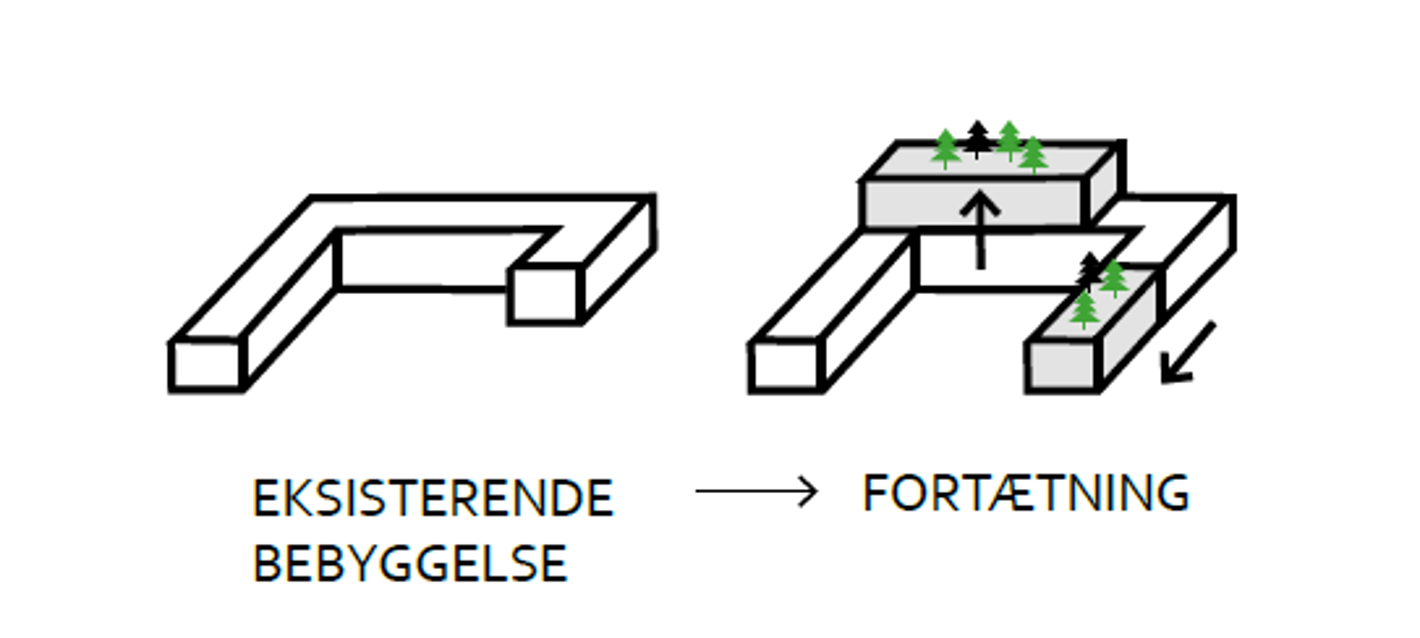 EKSISTERENDE BEBYGGELSE

FORTÆTNING